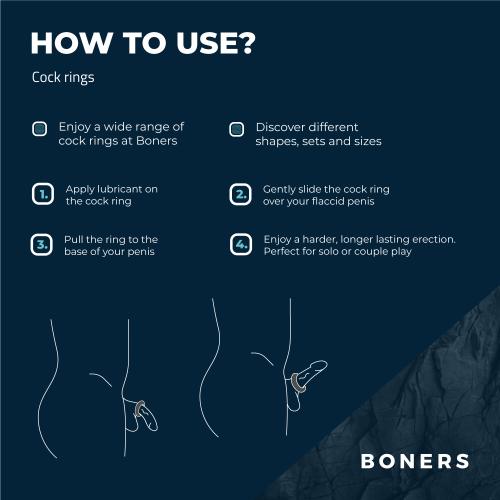 HOW TO USE?

Cock rings

Enjoy a wide range of cock rings at Boners

Discover different shapes, sets and sizes

1. Apply lubricant on the cock ring

2. Gently slide the cock ring over your flaccid penis

3. Pull the ring to the base of your penis

4. Enjoy a harder, longer lasting erection. Perfect for solo or couple play

BONERS