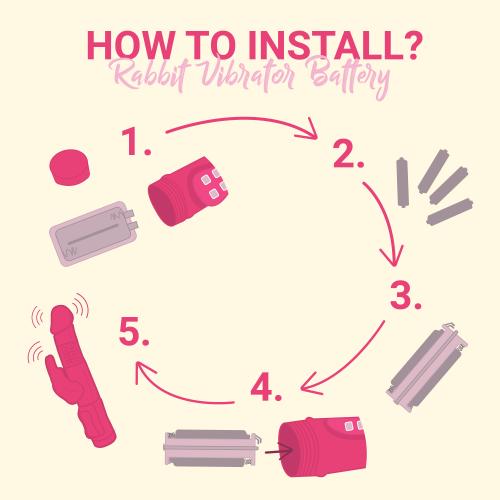 HOW TO INSTALL?
Rabbit Vibrator Battery

1.

2.

3.

4.

5.