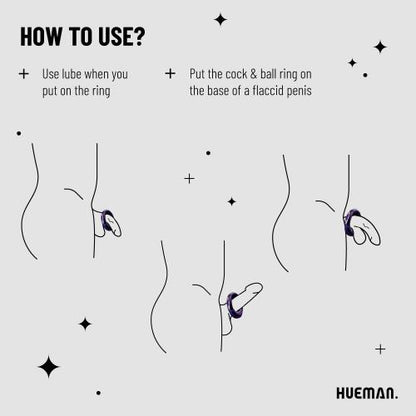 HOW TO USE?

+ Use lube when you put on the ring

+ Put the cock & ball ring on the base of a flaccid penis

HUEMAN.