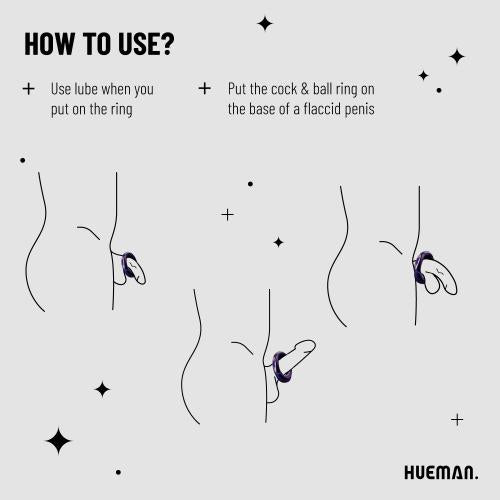 HOW TO USE?

+ Use lube when you put on the ring

+ Put the cock & ball ring on the base of a flaccid penis

HUEMAN.