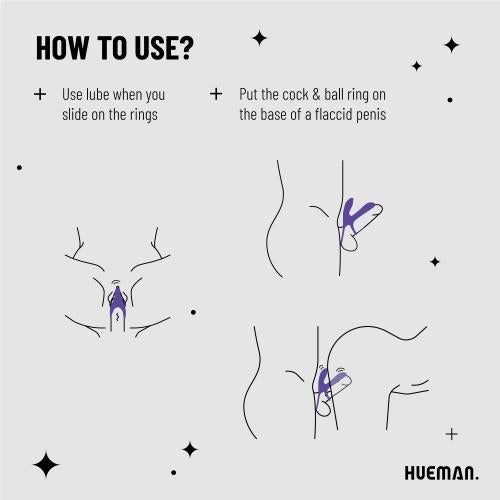 HOW TO USE?

+ Use lube when you slide on the rings

+ Put the cock & ball ring on the base of a flaccid penis

HUEMAN.